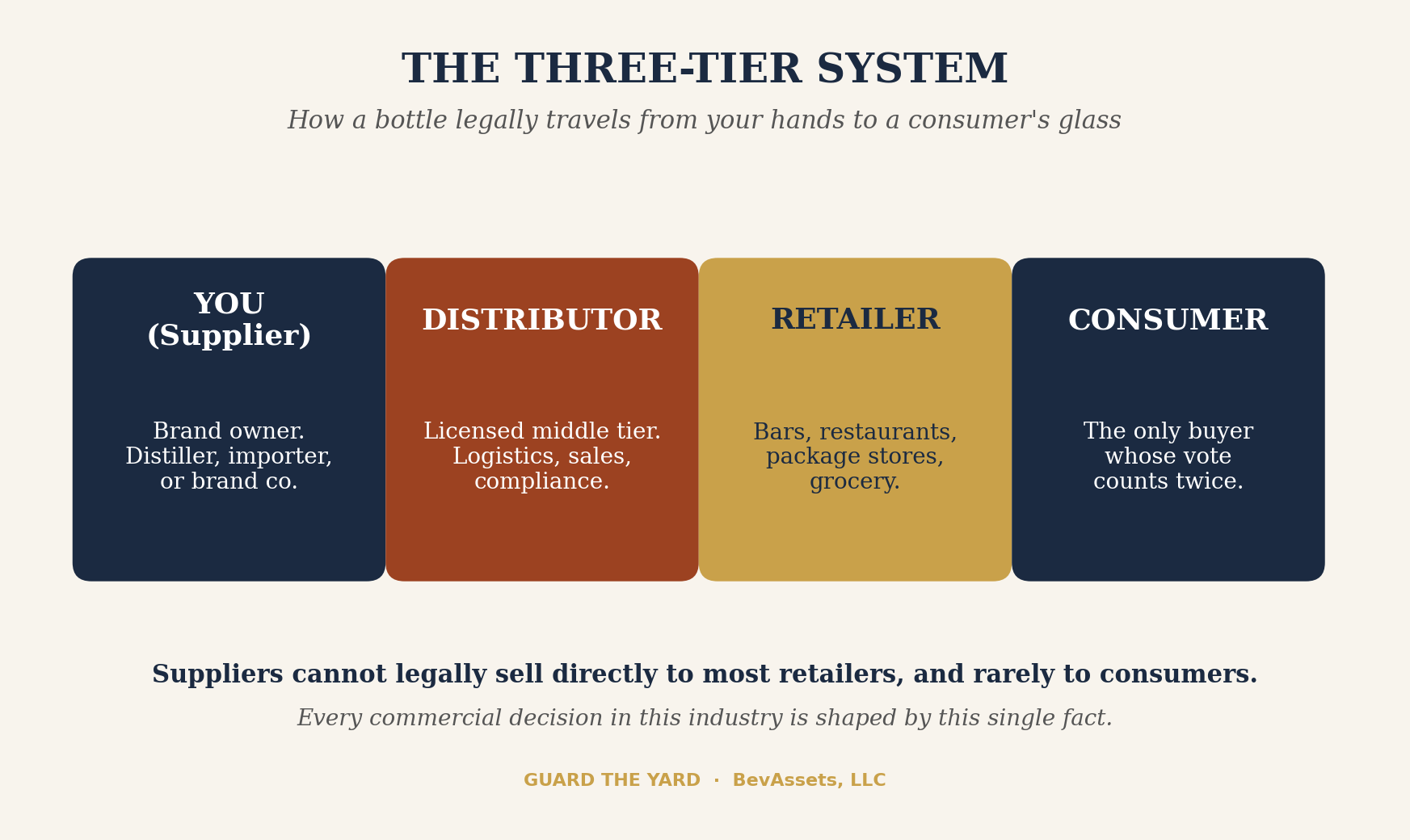 THE THREE-TIER SYSTEM

How a bottle legally travels from your hands to a consumer's glass

YOU (Supplier)

Brand owner. Distiller, importer, or brand co.

DISTRIBUTOR

Licensed middle tier. Logistics, sales, compliance.

RETAILER

Bars, restaurants, package stores, grocery.

CONSUMER

The only buyer whose vote counts twice.

Suppliers cannot legally sell directly to most retailers, and rarely to consumers.

Every commercial decision in this industry is shaped by this single fact.

GUARD THE YARD · BevAssets, LLC